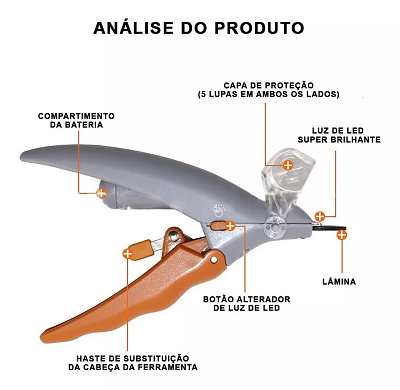 ANÁLISE DO PRODUTO

CAPA DE PROTEÇÃO
(5 LUPAS EM AMBOS OS LADOS)

COMPARTIMENTO
DA BATERIA

LUZ DE LED
SUPER BRILHANTE

LÂMINA

BOTÃO ALTERADOR
DE LUZ DE LED

HASTE DE SUBSTITUIÇÃO
DA CABEÇA DA FERRAMENTA