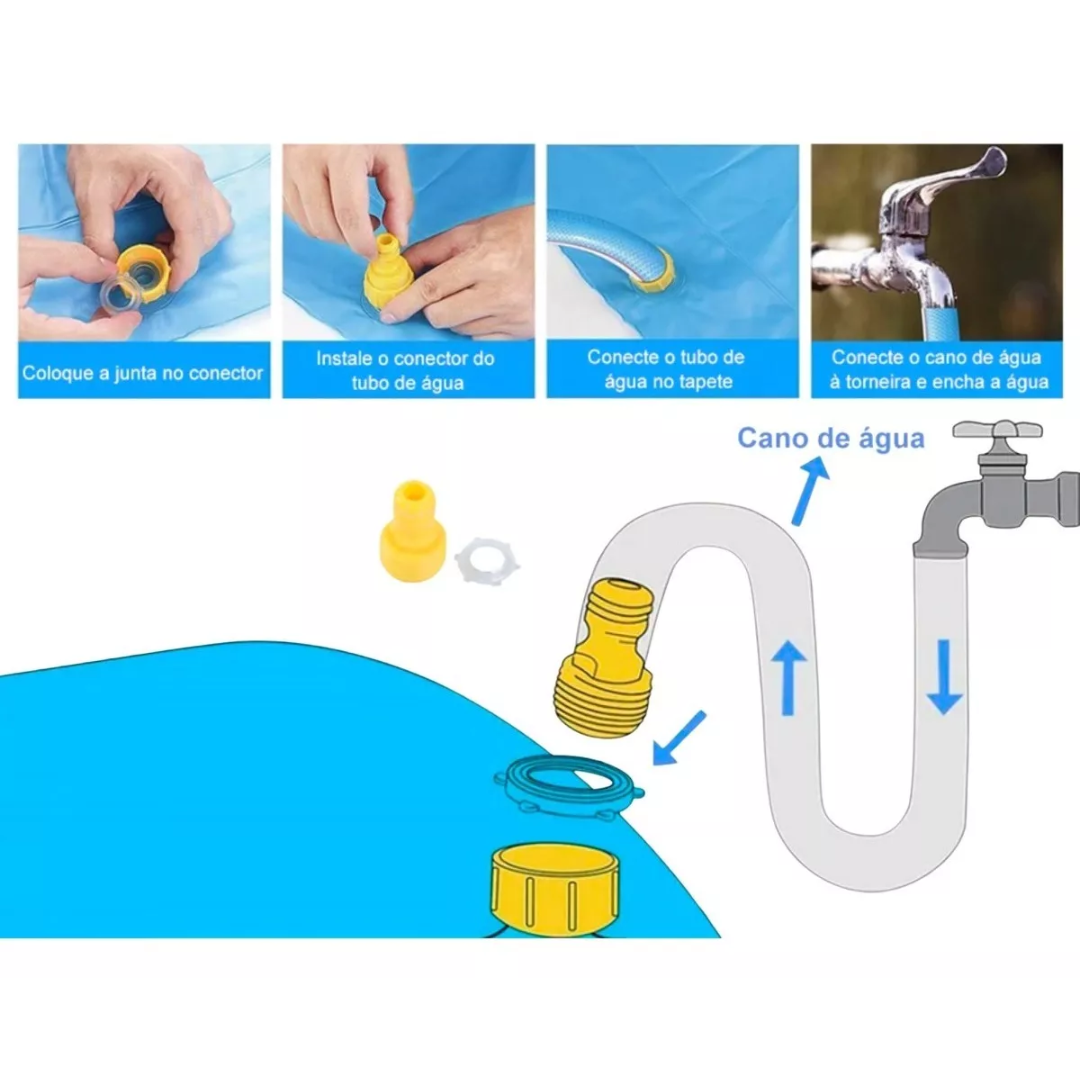 Coloque a junta no conector

Instale o conector do tubo de água

Conecte o tubo de água no tapete

Conecte o cano de água à torneira e encha a água

Cano de água