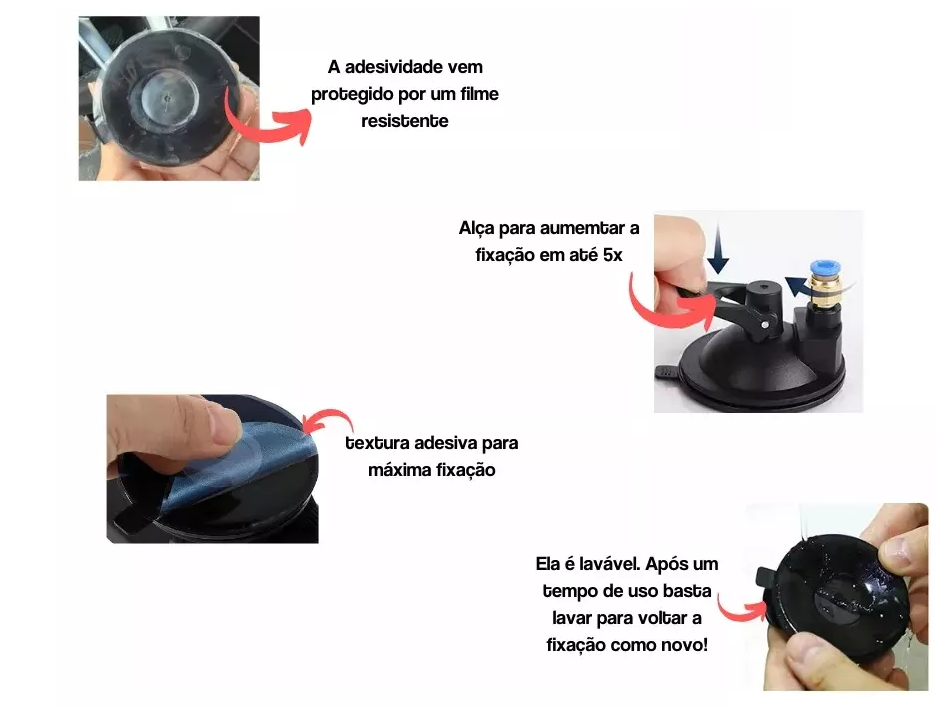 A adesividade vem protegido por um filme resistente

Alça para aumemtar a fixação em até 5x

textura adesiva para máxima fixação

Ela é lavável. Após um tempo de uso basta lavar para voltar a fixação como novo!