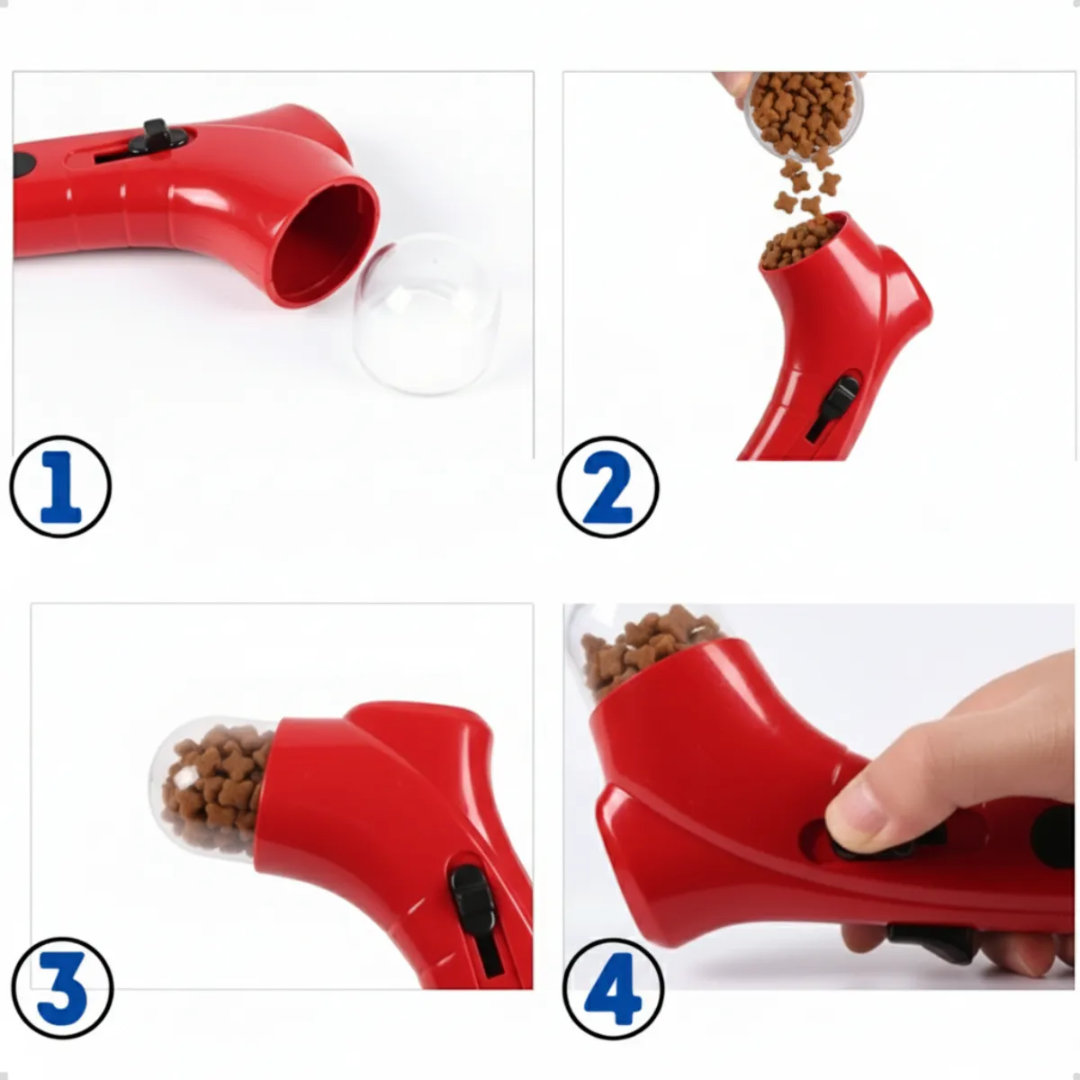 1

2

3

4