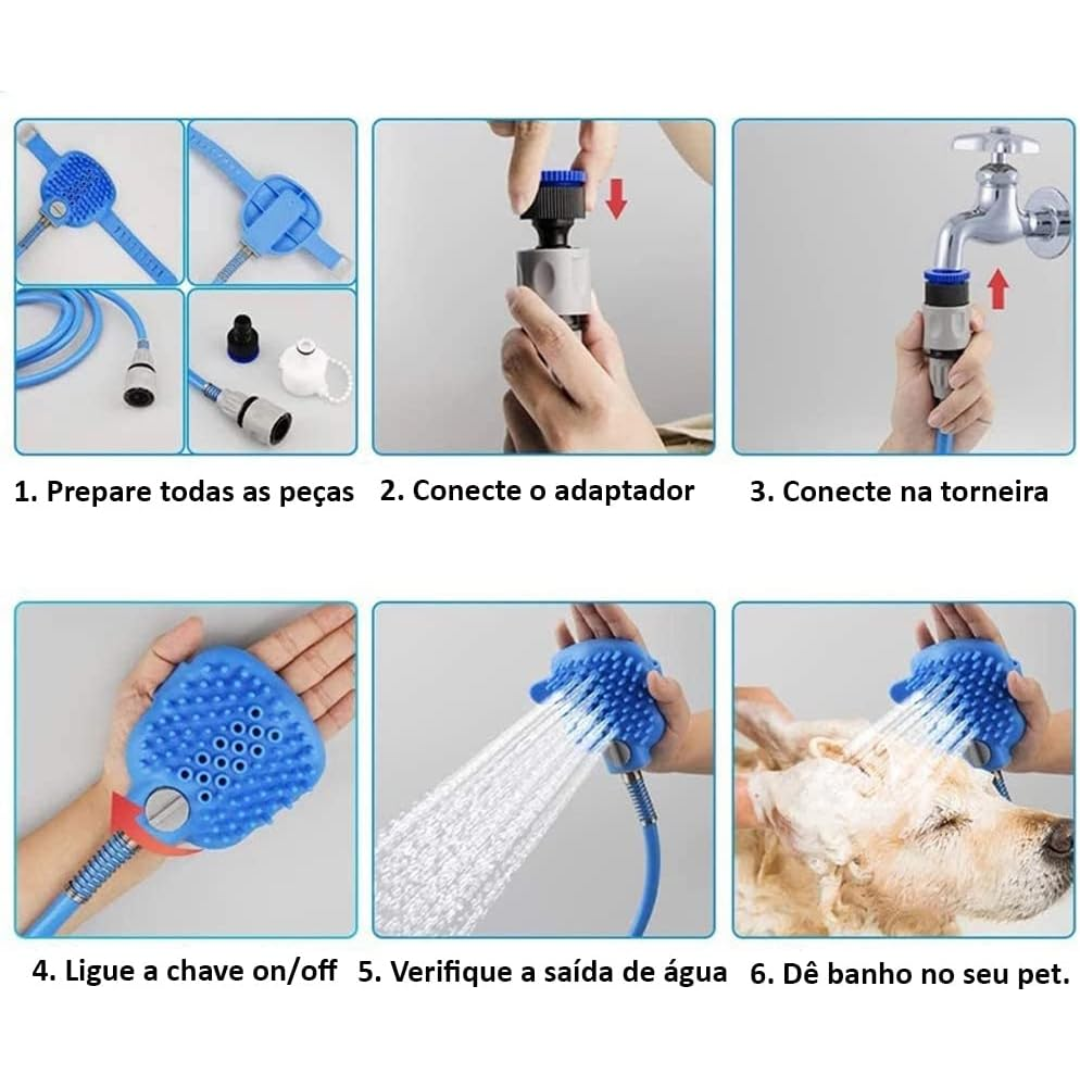 1. Prepare todas as peças

2. Conecte o adaptador

3. Conecte na torneira

4. Ligue a chave on/off

5. Verifique a saída de água

6. Dê banho no seu pet.