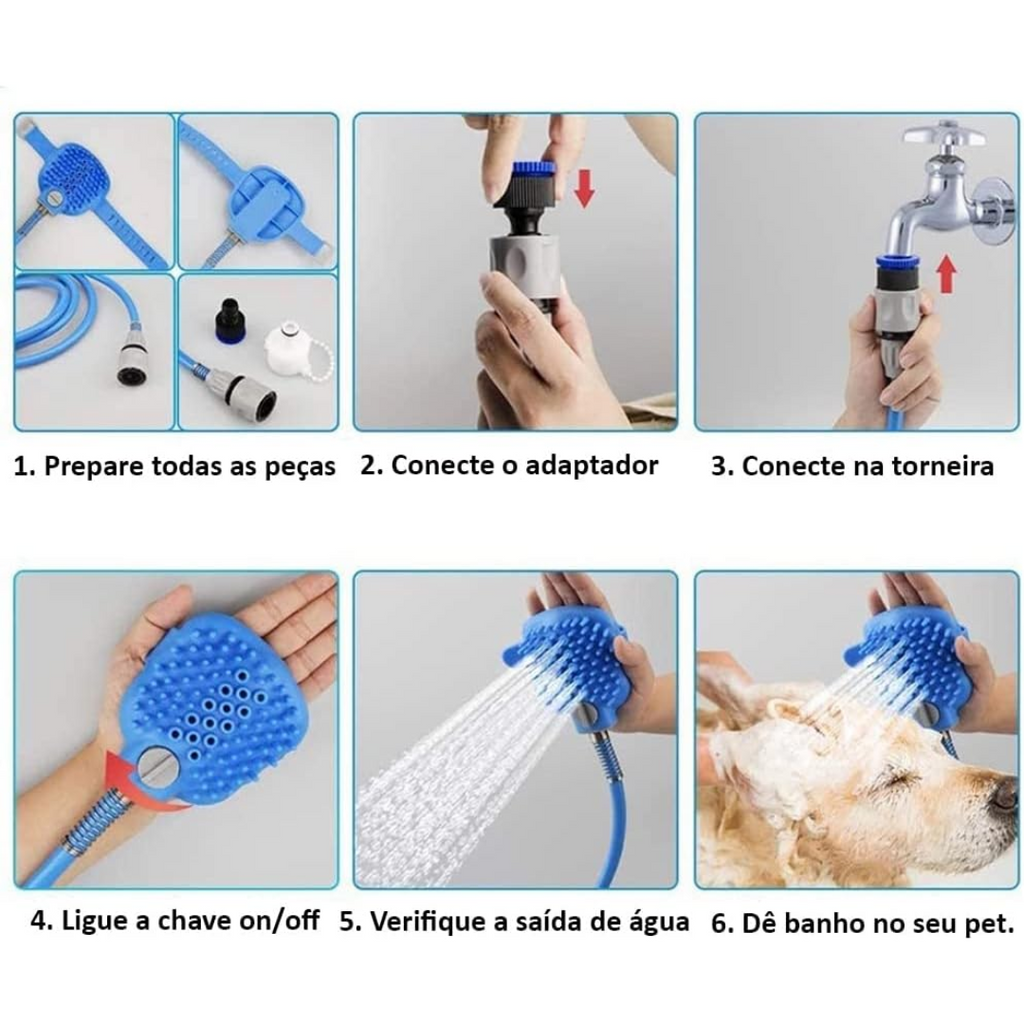 1. Prepare todas as peças

2. Conecte o adaptador

3. Conecte na torneira

4. Ligue a chave on/off

5. Verifique a saída de água

6. Dê banho no seu pet.