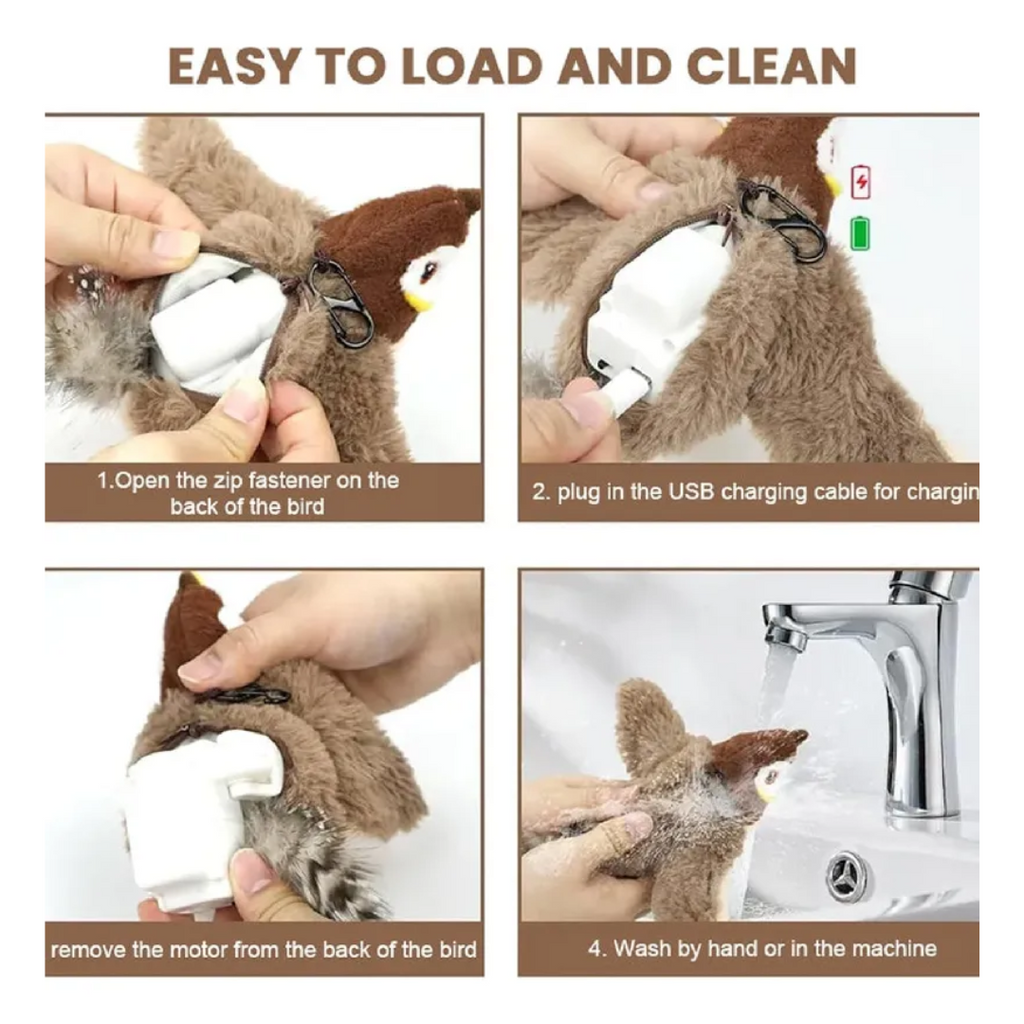 EASY TO LOAD AND CLEAN

1.Open the zip fastener on the back of the bird

2. plug in the USB charging cable for chargin

remove the motor from the back of the bird

4. Wash by hand or in the machine