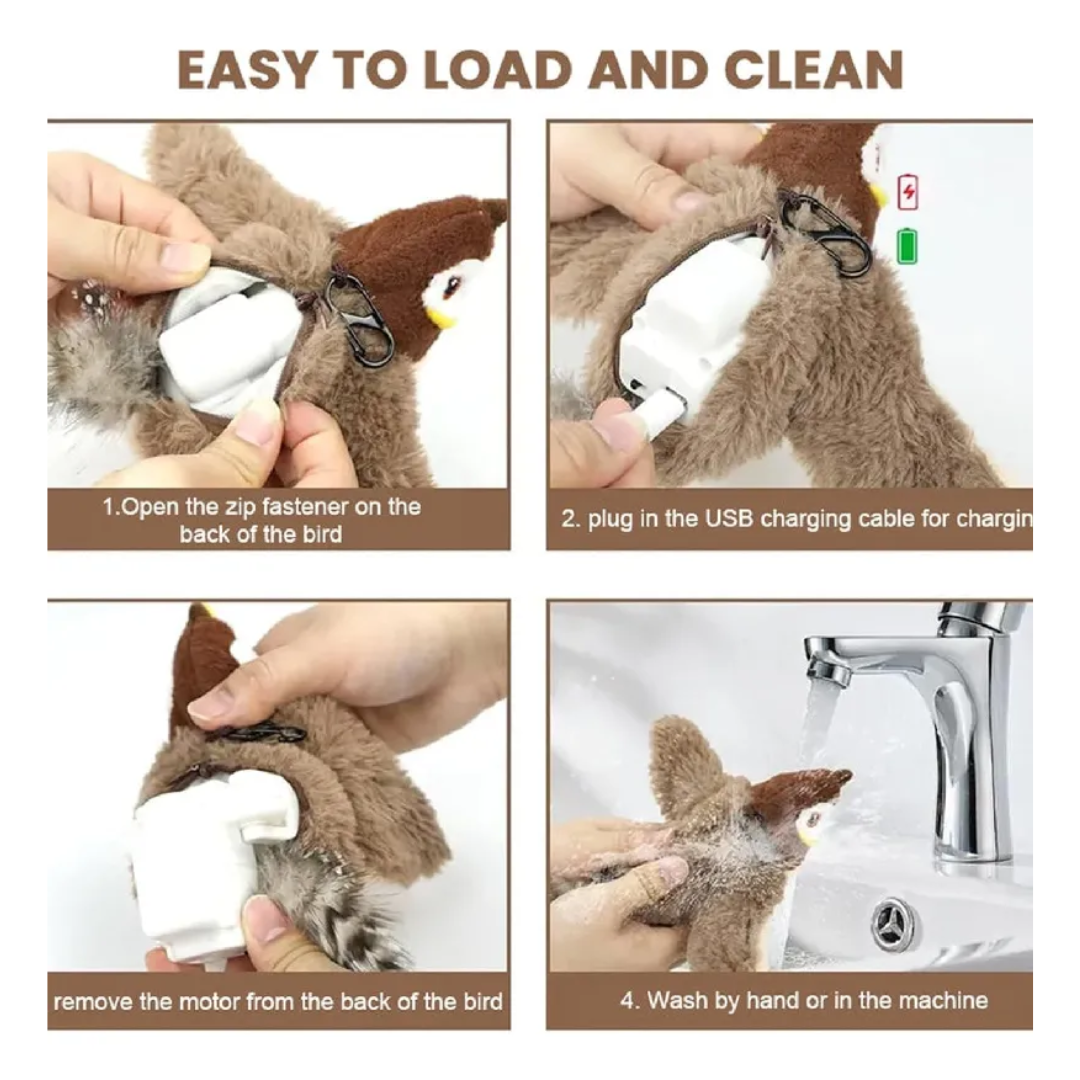 EASY TO LOAD AND CLEAN

1.Open the zip fastener on the back of the bird

2. plug in the USB charging cable for chargin

remove the motor from the back of the bird

4. Wash by hand or in the machine