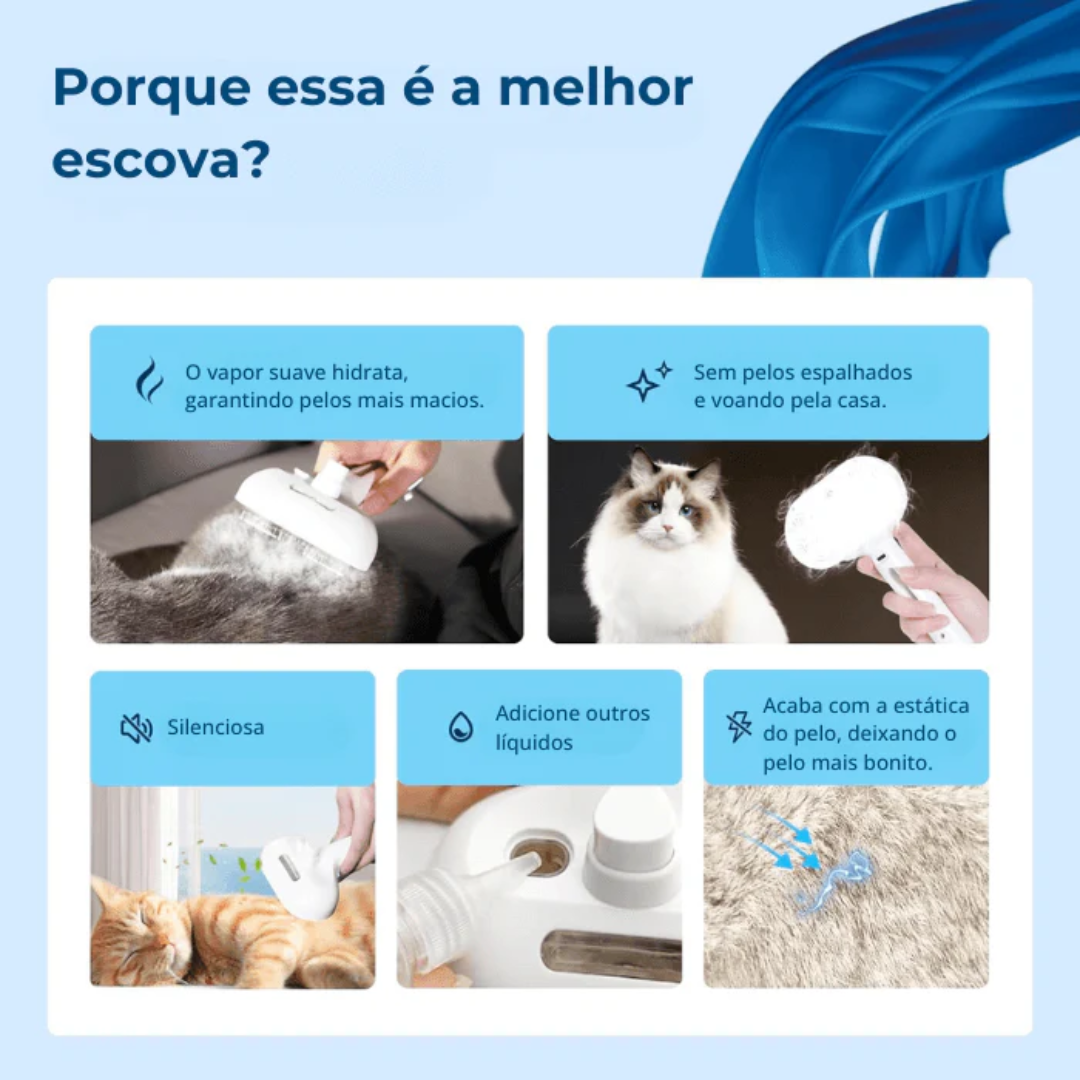 Porque essa é a melhor escova?

O vapor suave hidrata, garantindo pelos mais macios.

Sem pelos espalhados e voando pela casa.

Silenciosa

Adicione outros líquidos

Acaba com a estática do pelo, deixando o pelo mais bonito.