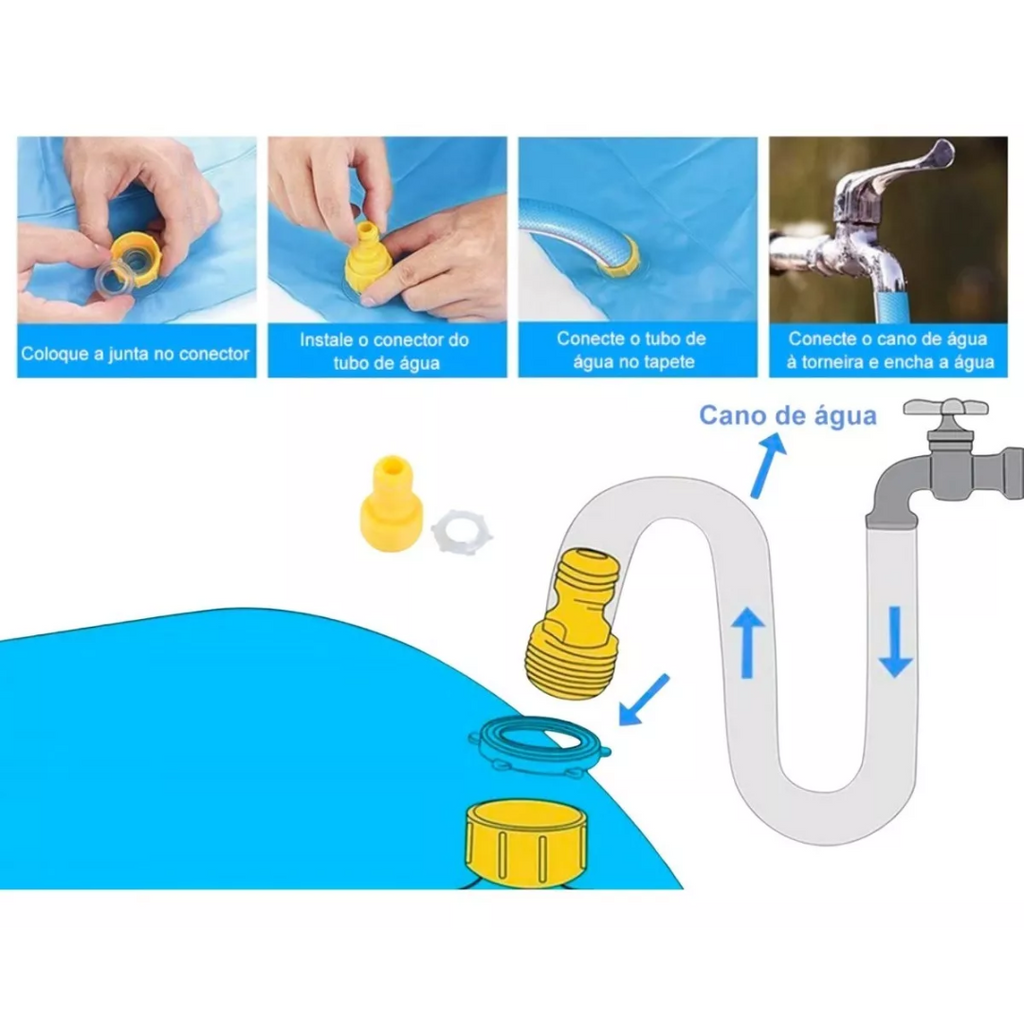 Coloque a junta no conector

Instale o conector do tubo de água

Conecte o tubo de água no tapete

Conecte o cano de água à torneira e encha a água

Cano de água